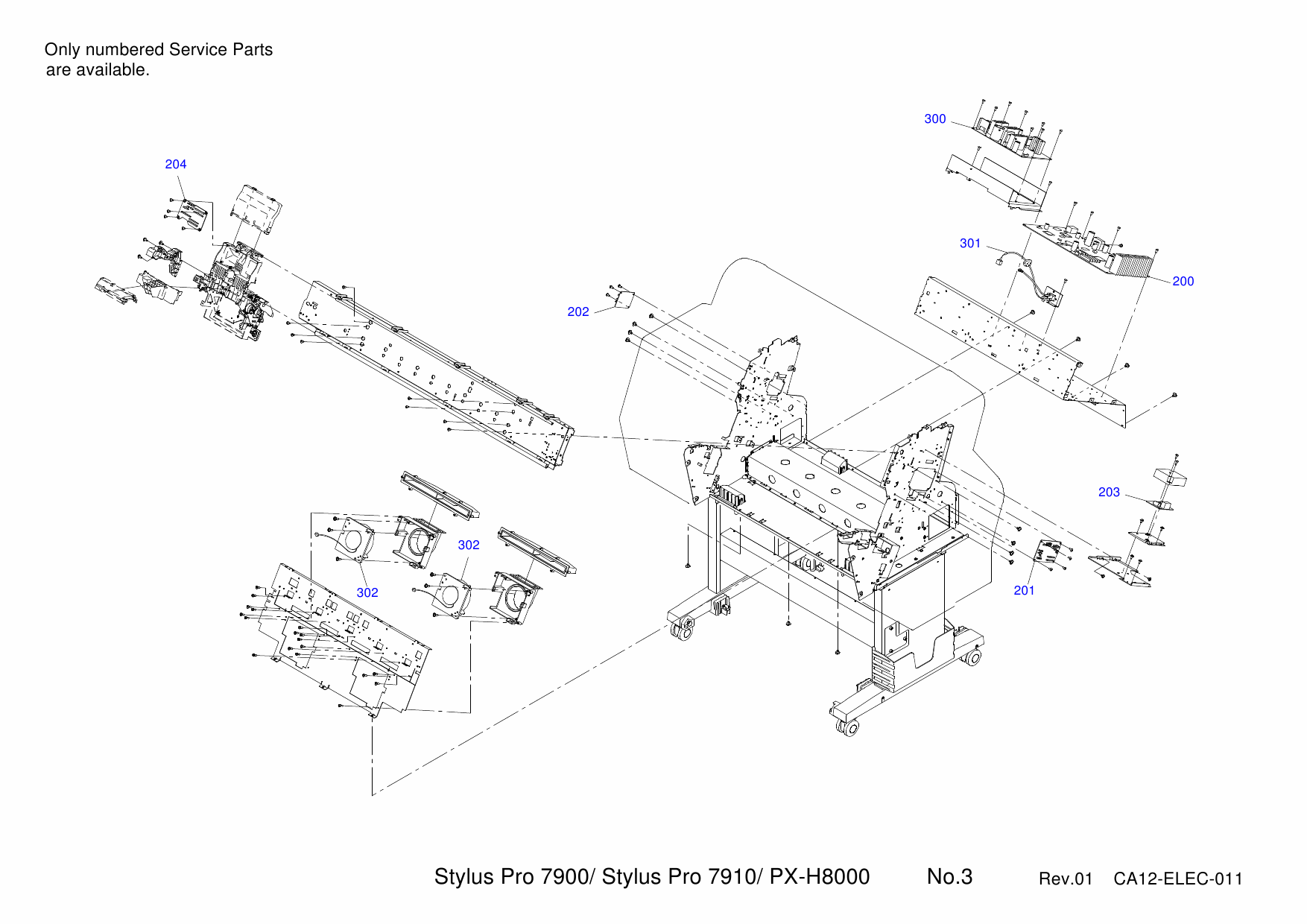 Only numbered Service Parts are available.

300

204

301

200

202

203

302

302

201

Stylus Pro 7900/ Stylus Pro 7910/ PX-H8000 No.3 Rev.01 CA12-ELEC-011